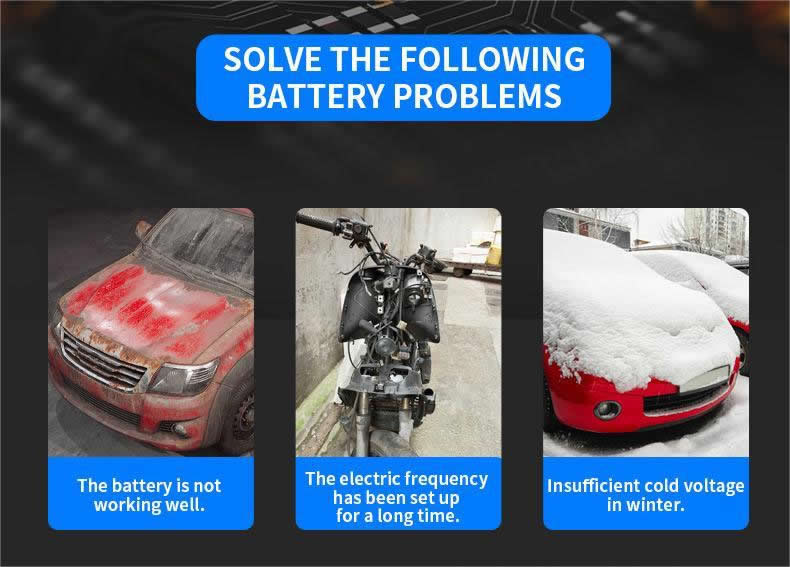 SOLVE THE FOLLOWING BATTERY PROBLEMS

The battery is not working well.

The electric frequency has been set up for a long time.

Insufficient cold voltage in winter.